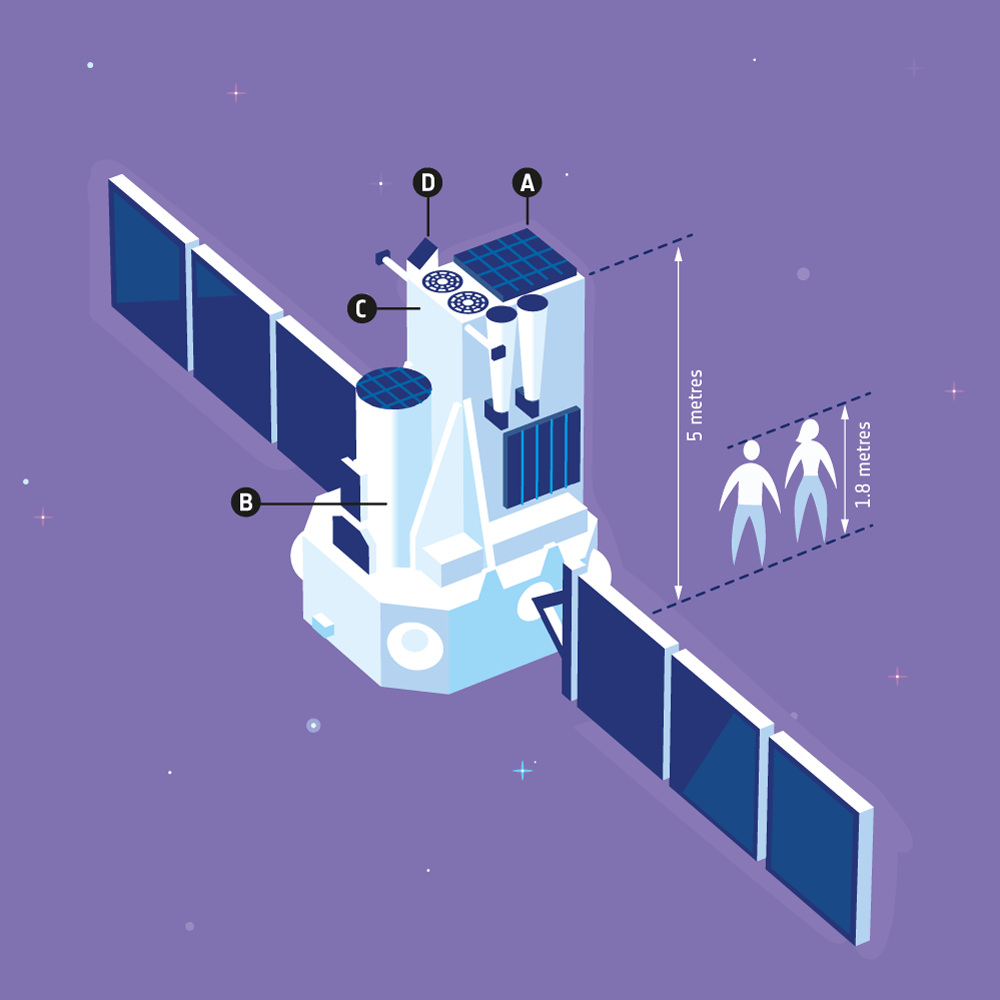 D
A
C
B
5 metres
1.8 metres