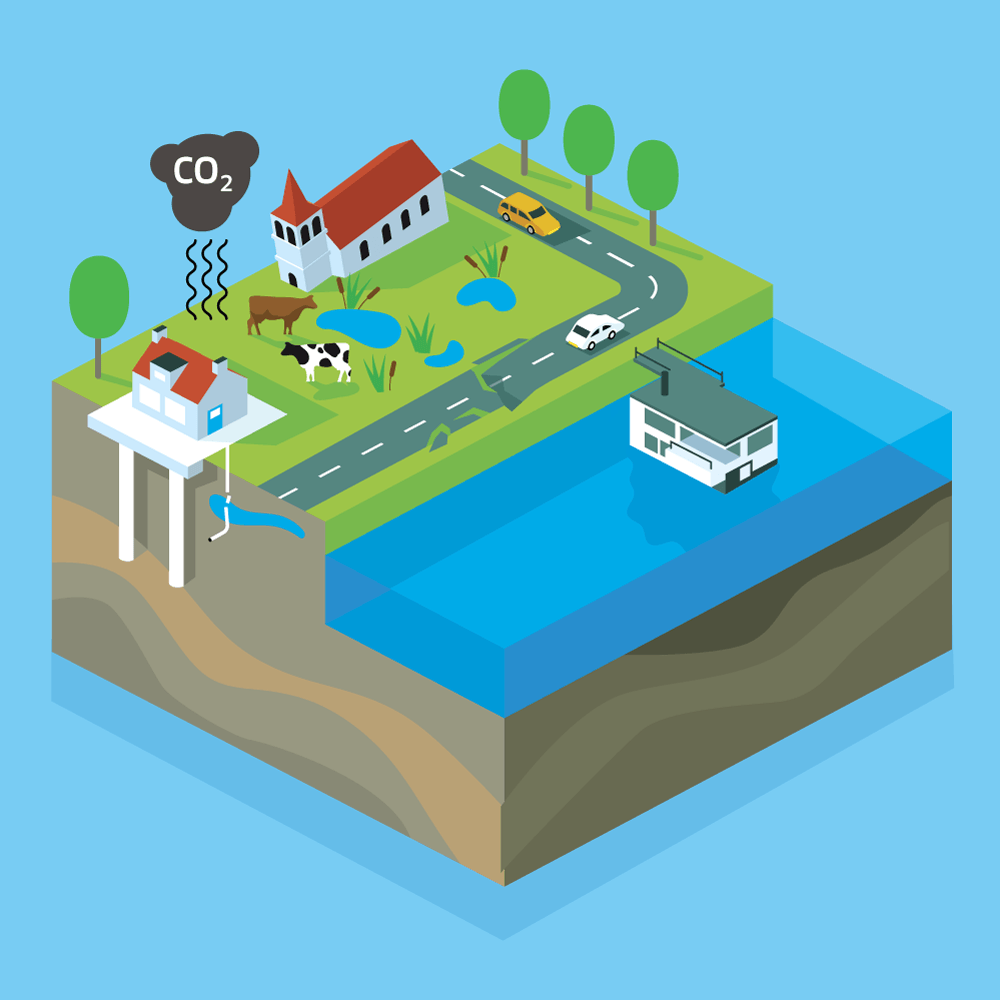 $CO_2$