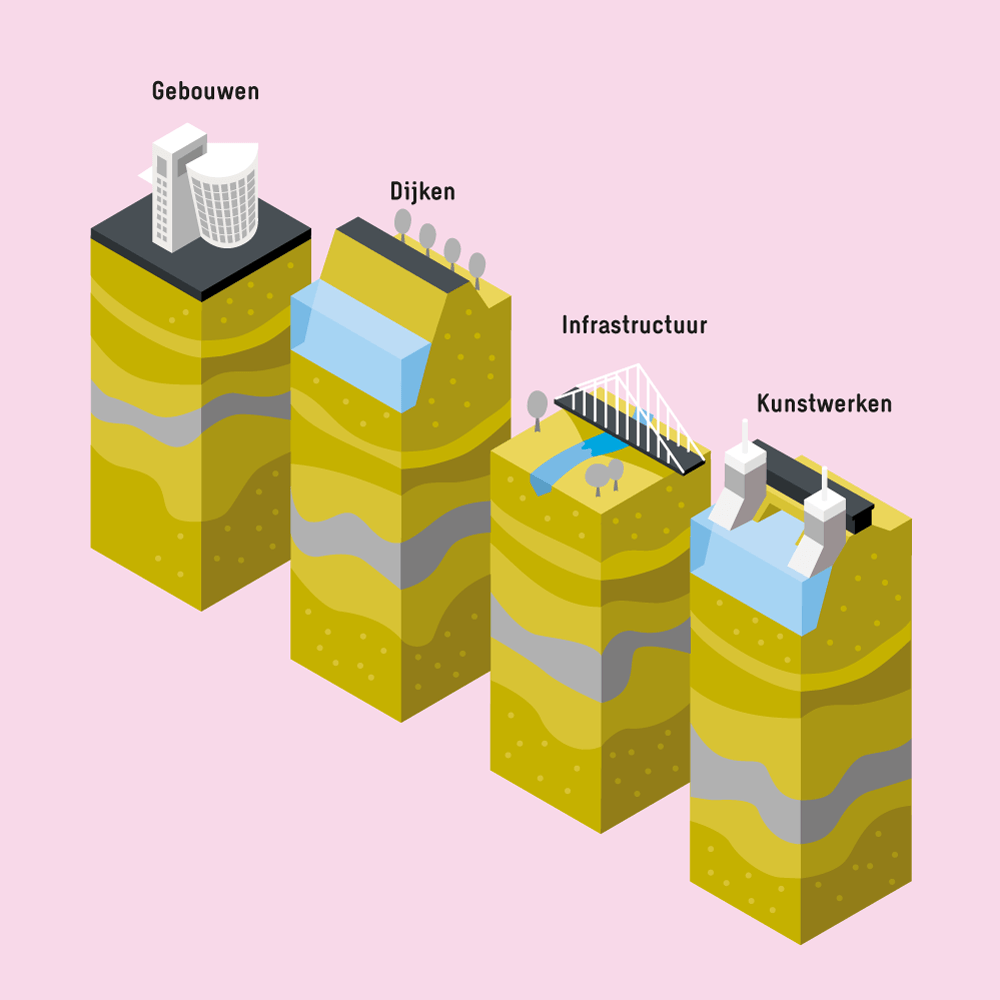 Gebouwen

Dijken

Infrastructuur

Kunstwerken